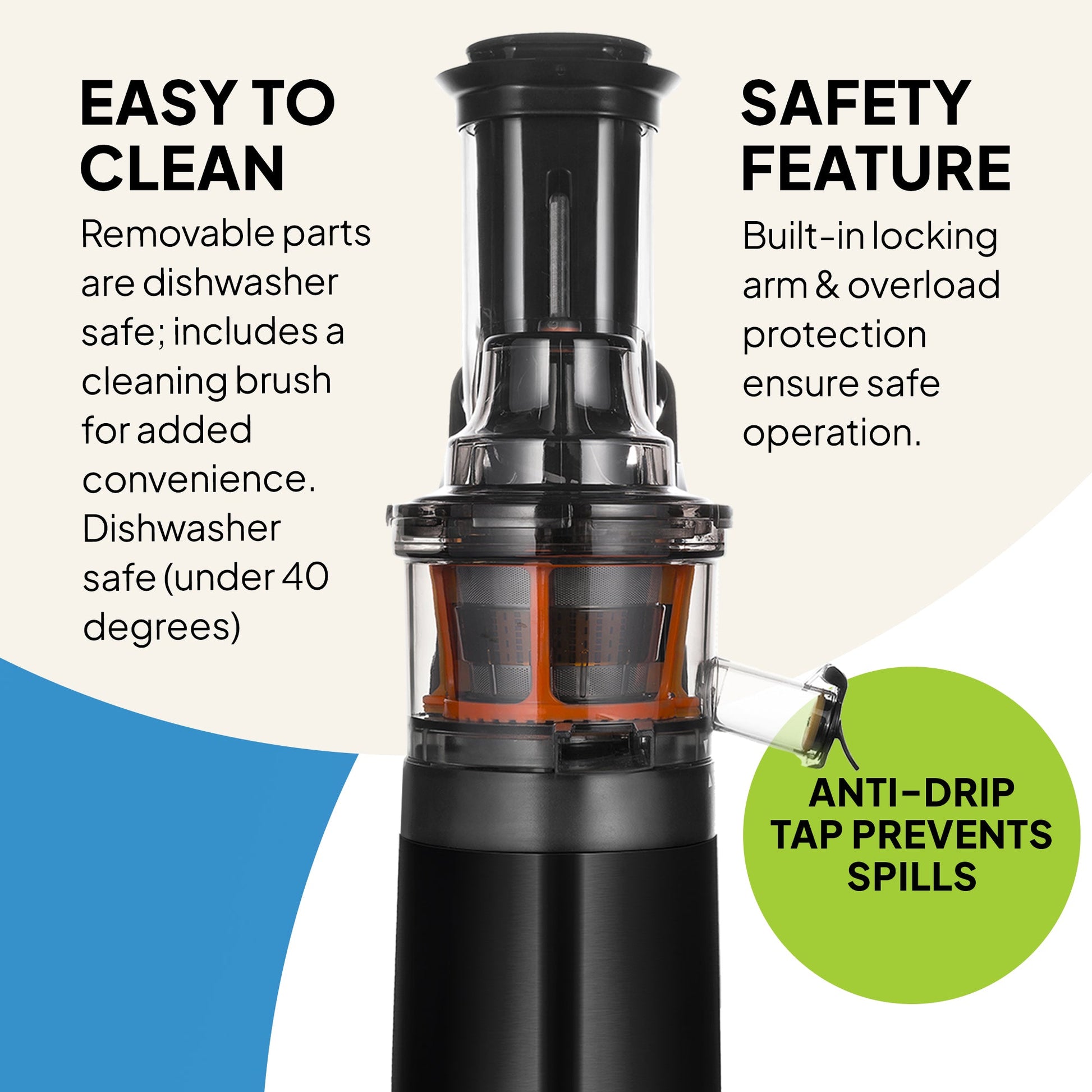 EASY TO CLEAN

Removable parts are dishwasher safe; includes a cleaning brush for added convenience. Dishwasher safe (under 40 degrees)

SAFETY FEATURE

Built-in locking arm & overload protection ensure safe operation.

ANTI-DRIP TAP PREVENTS SPILLS