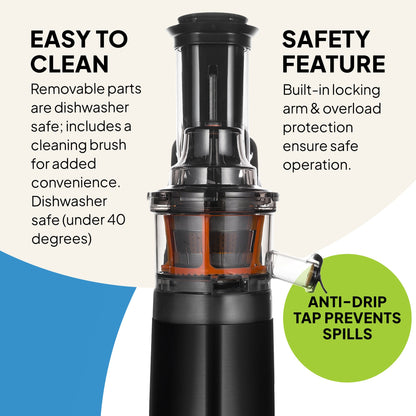 EASY TO CLEAN

Removable parts are dishwasher safe; includes a cleaning brush for added convenience. Dishwasher safe (under 40 degrees)

SAFETY FEATURE

Built-in locking arm & overload protection ensure safe operation.

ANTI-DRIP TAP PREVENTS SPILLS